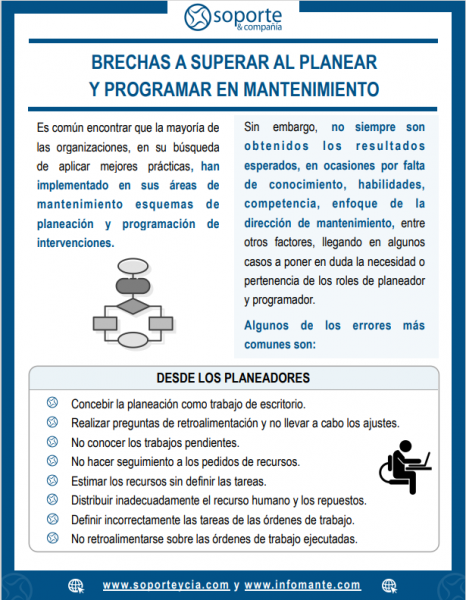 soporte
& compañía

BRECHAS A SUPERAR AL PLANEAR Y PROGRAMAR EN MANTENIMIENTO

Es común encontrar que la mayoría de las organizaciones, en su búsqueda de aplicar mejores prácticas, han implementado en sus áreas de mantenimiento esquemas de planeación y programación de intervenciones.

Sin embargo, no siempre son obtenidos los resultados esperados, en ocasiones por falta de conocimiento, habilidades, competencia, enfoque de la dirección de mantenimiento, entre otros factores, llegando en algunos casos a poner en duda la necesidad o pertenencia de los roles de planeador y programador.

Algunos de los errores más comunes son:

DESDE LOS PLANEADORES

Concebir la planeación como trabajo de escritorio.
Realizar preguntas de retroalimentación y no llevar a cabo los ajustes.
No conocer los trabajos pendientes.
No hacer seguimiento a los pedidos de recursos.
Estimar los recursos sin definir las tareas.
Distribuir inadecuadamente el recurso humano y los repuestos.
Definir incorrectamente las tareas de las órdenes de trabajo.
No retroalimentarse sobre las órdenes de trabajo ejecutadas.

www.soporteycia.com y www.infomante.com